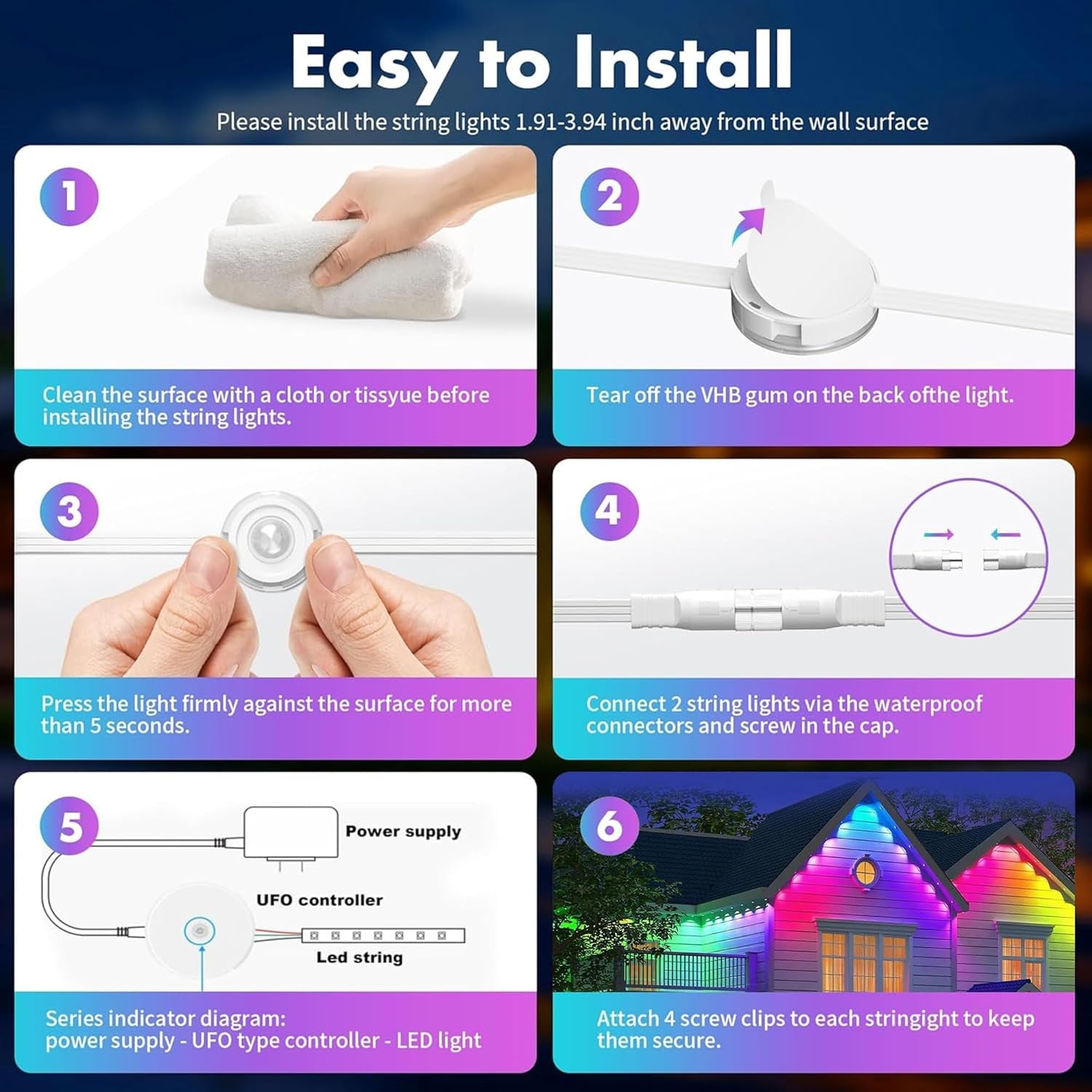 Easy to Install

Please install the string lights 1.91-3.94 inch away from the wall surface

1

Clean the surface with a cloth or tissyue before installing the string lights.

2

Tear off the VHB gum on the back ofthe light.

3

Press the light firmly against the surface for more than 5 seconds.

4

Connect 2 string lights via the waterproof connectors and screw in the cap.

5

Power supply

UFO controller

Led string

Series indicator diagram:
power supply - UFO type controller - LED light

6

Attach 4 screw clips to each stringight to keep them secure.